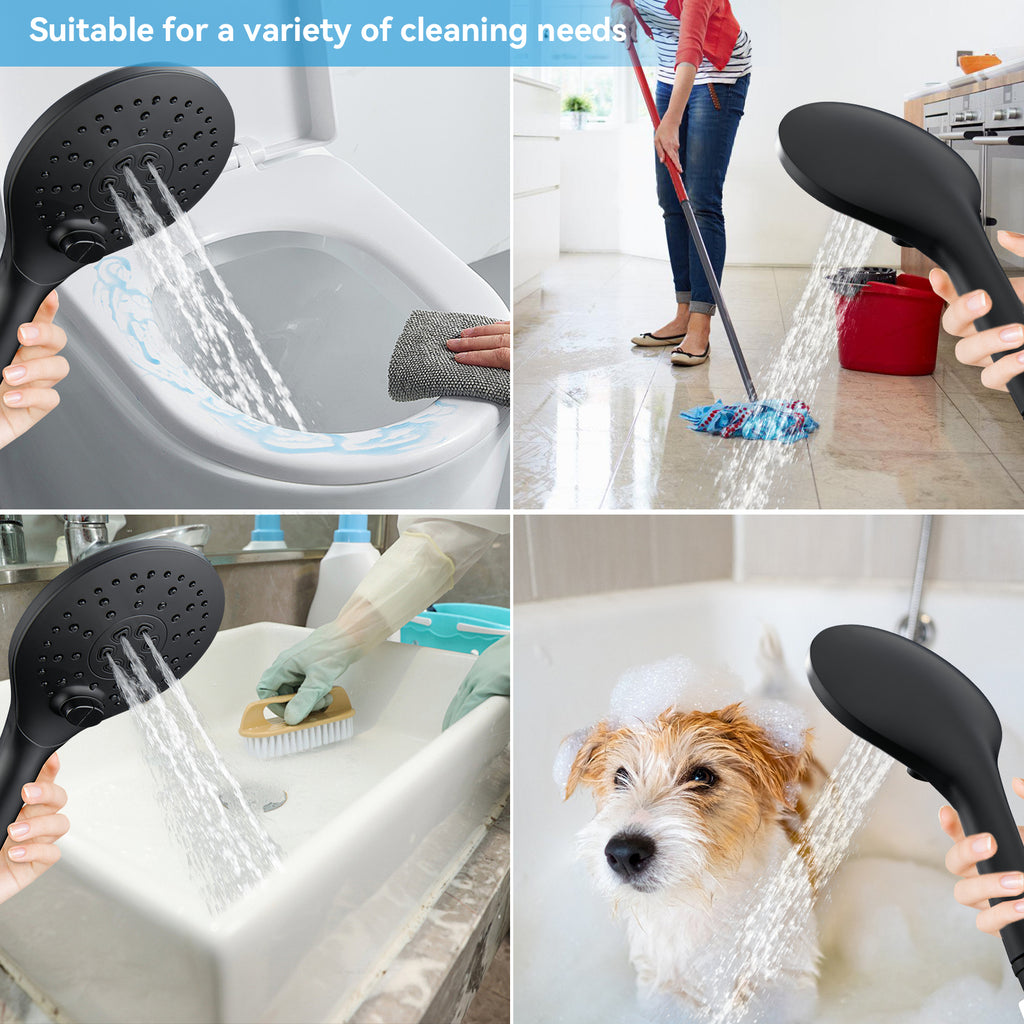 Suitable for a variety of cleaning needs